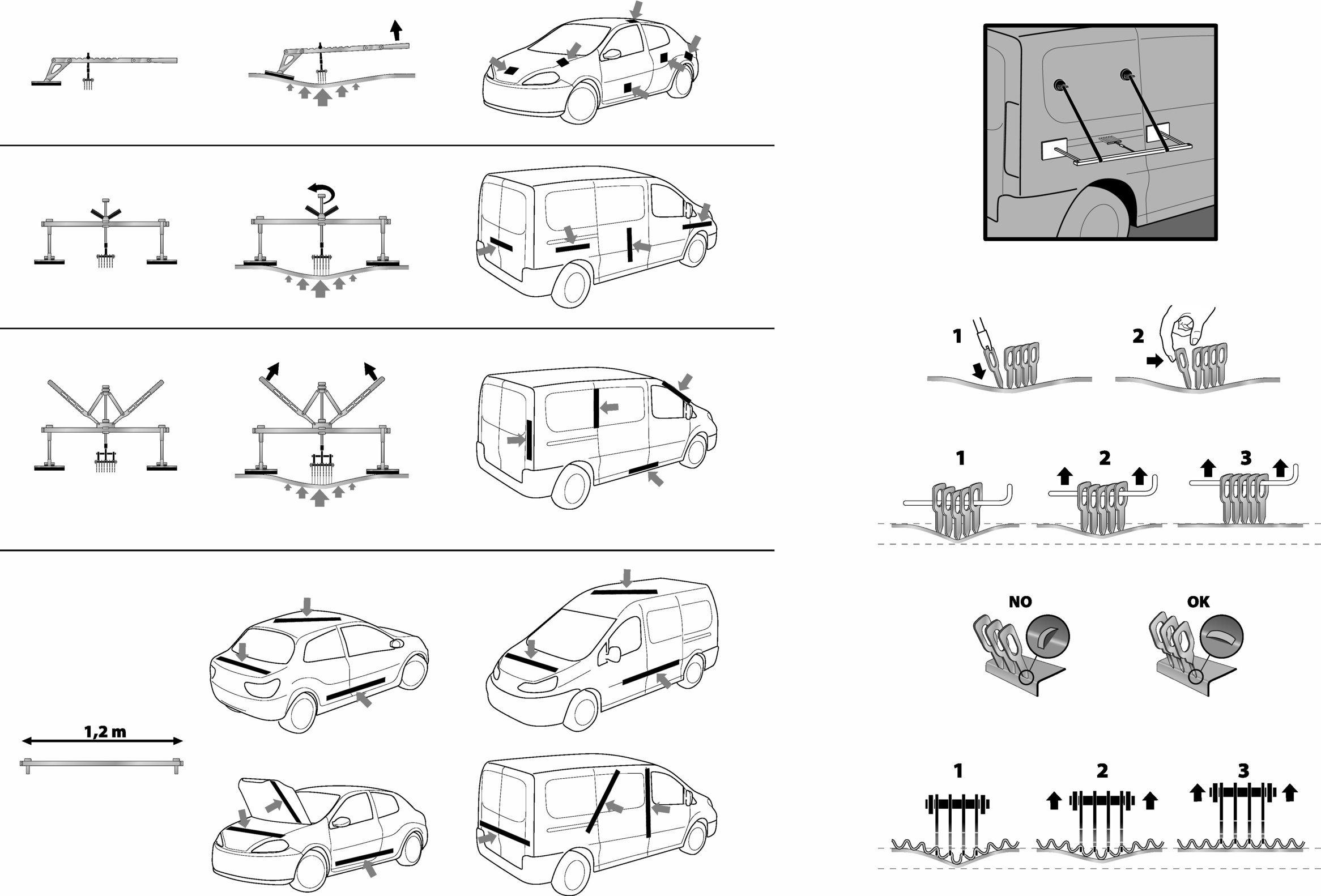 1,2 m

1

2

1

2

3

NO

OK

1

2

3