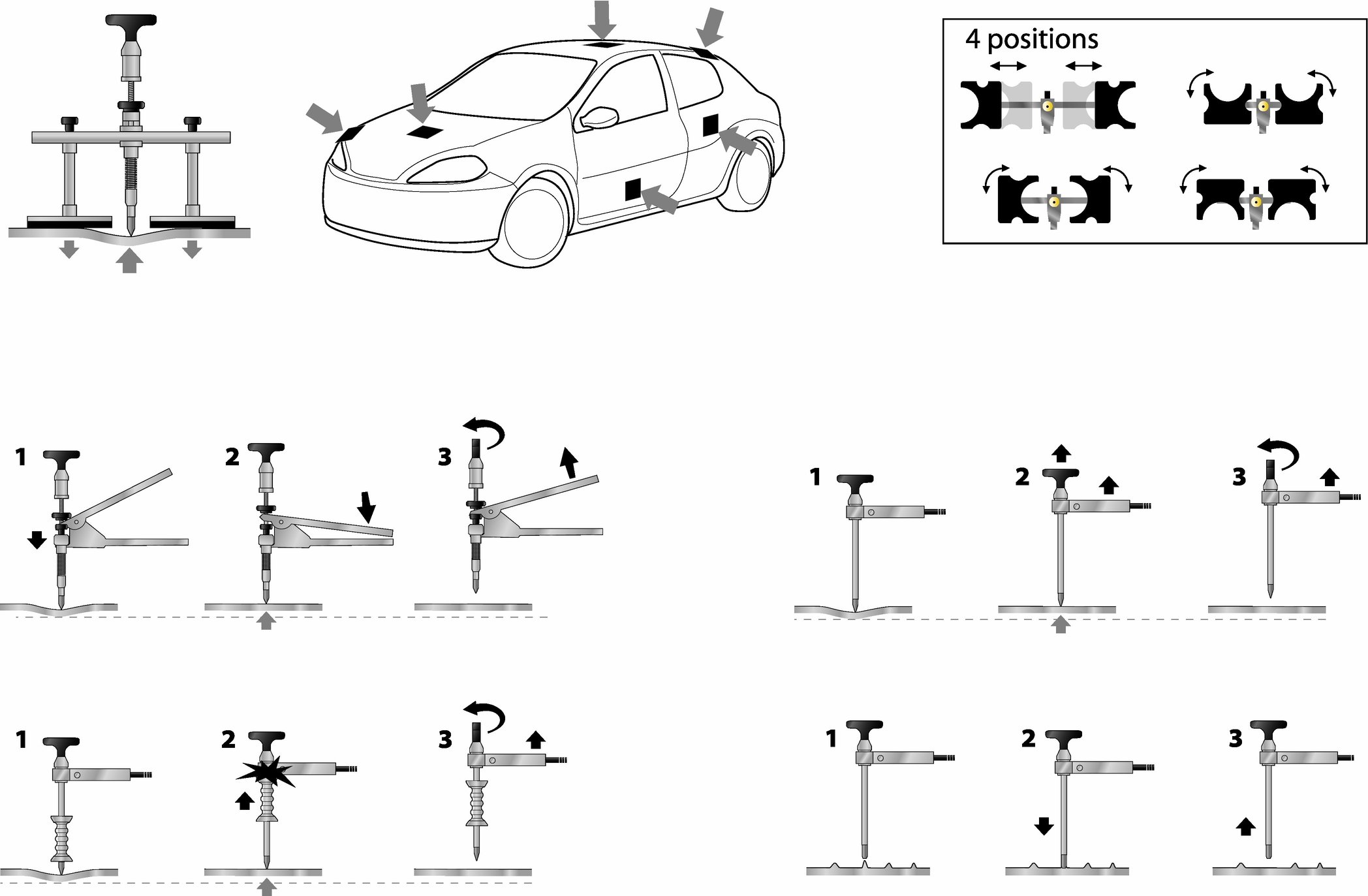 4 positions

1
2
3

1
2
3

1
2
3

1
2
3